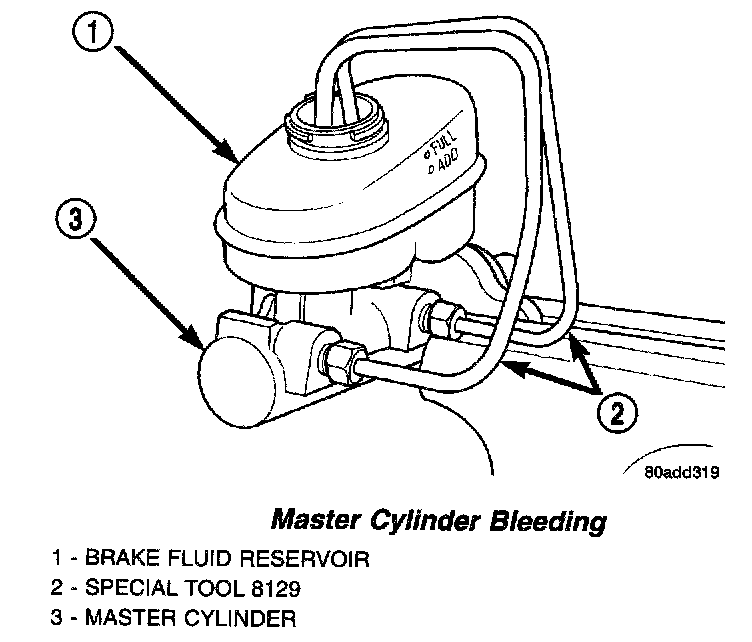 1

FULL
ADD

3

2

80add319

Master Cylinder Bleeding

1 - BRAKE FLUID RESERVOIR
2 - SPECIAL TOOL 8129
3 - MASTER CYLINDER