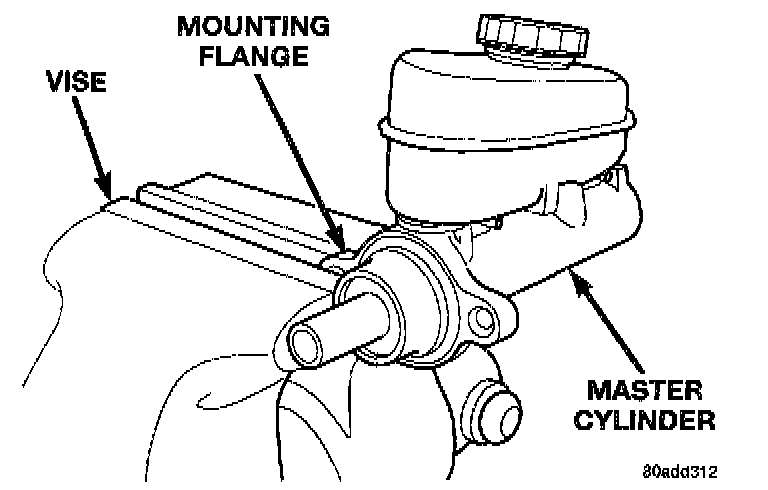 MOUNTING FLANGE

VISE

MASTER CYLINDER

80add312