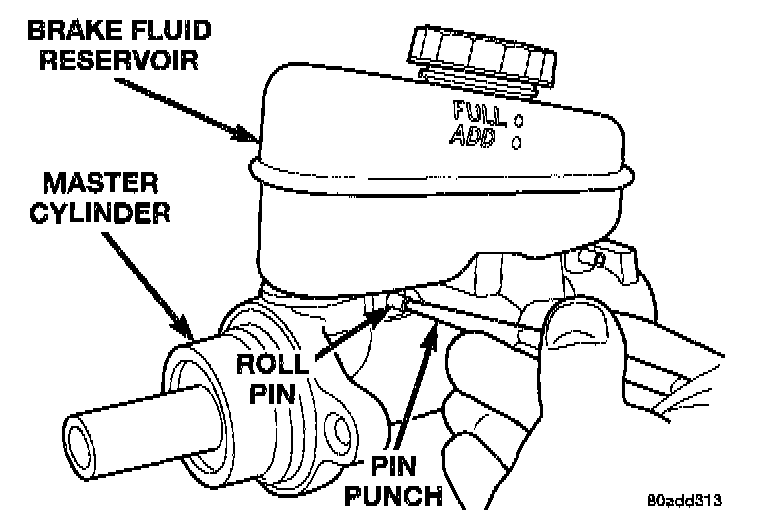 BRAKE FLUID RESERVOIR

FULL
ADD

MASTER CYLINDER

ROLL PIN

PIN PUNCH

80add313