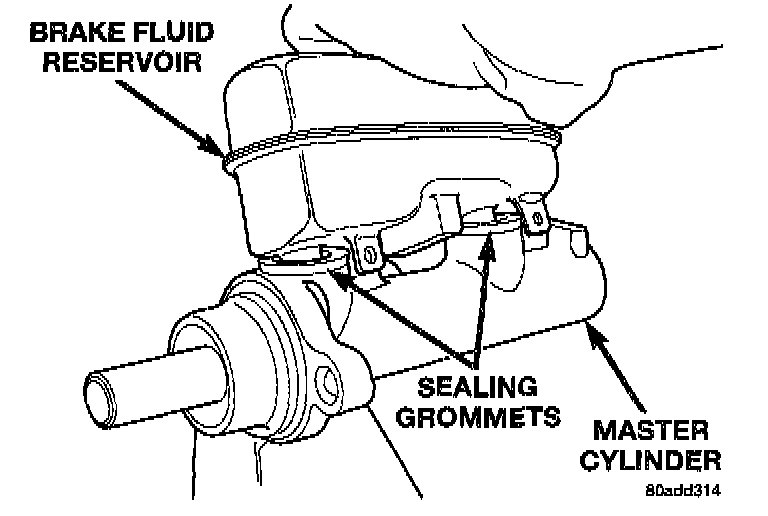 BRAKE FLUID
RESERVOIR

SEALING
GROMMETS

MASTER
CYLINDER

80add314