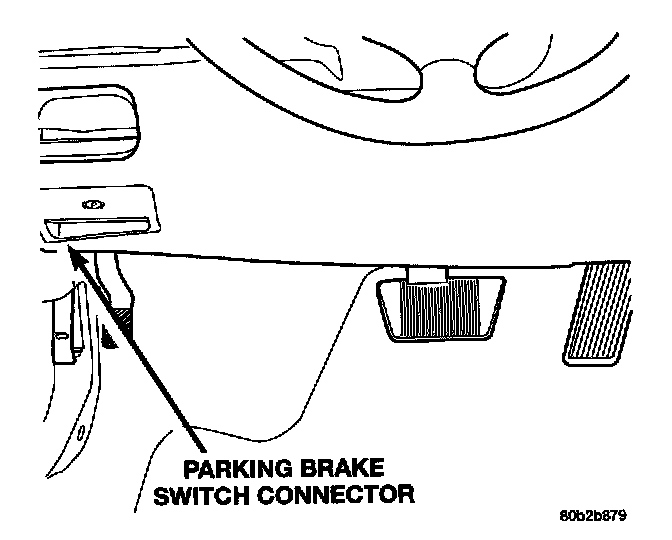 PARKING BRAKE SWITCH CONNECTOR

80b2b879