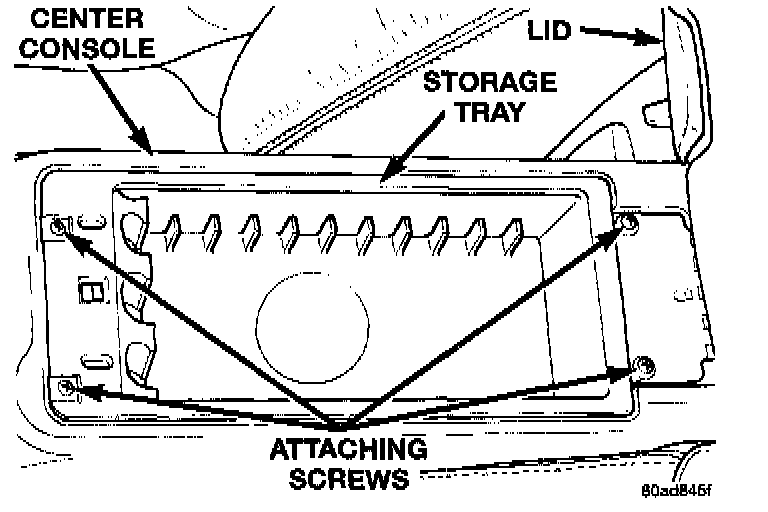 CENTER CONSOLE

LID

STORAGE TRAY

ATTACHING SCREWS

80ad846f