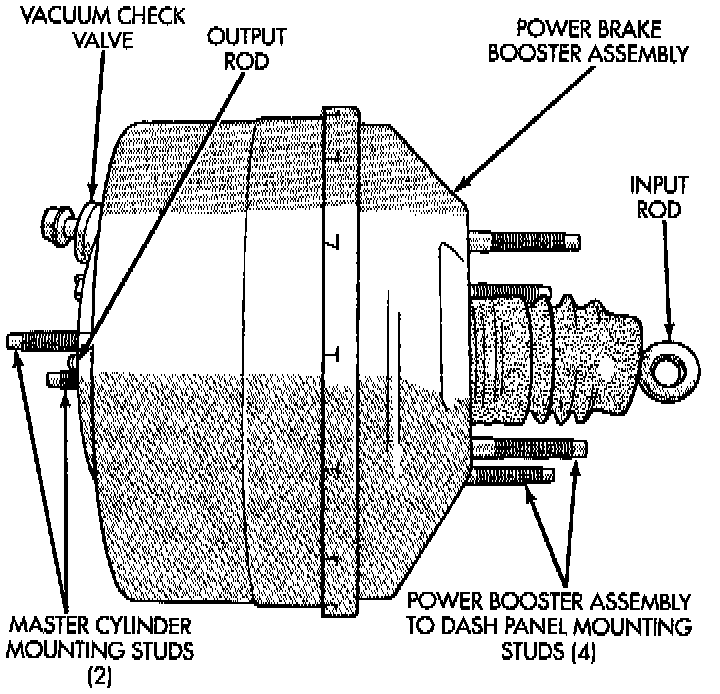 VACUUM CHECK VALVE

OUTPUT ROD

POWER BRAKE BOOSTER ASSEMBLY

INPUT ROD

MASTER CYLINDER MOUNTING STUDS (2)

POWER BOOSTER ASSEMBLY TO DASH PANEL MOUNTING STUDS (4)