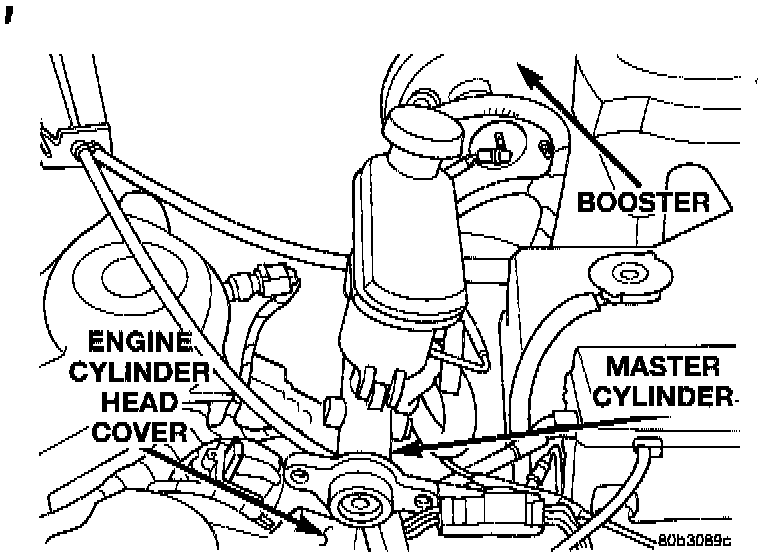 BOOSTER

ENGINE CYLINDER HEAD COVER

MASTER CYLINDER

80b3089c