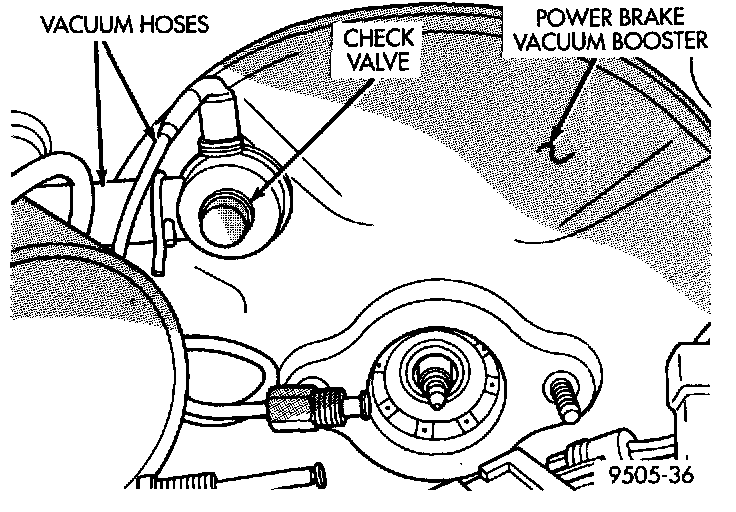 VACUUM HOSES

CHECK VALVE

POWER BRAKE VACUUM BOOSTER

9505-36