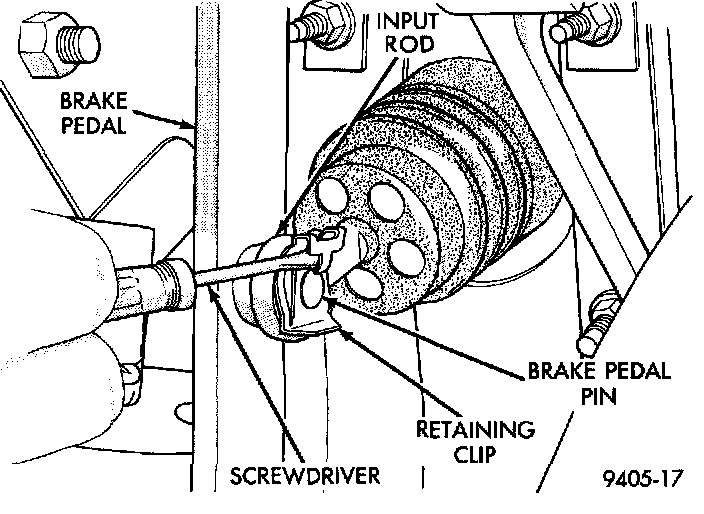 INPUT ROD

BRAKE PEDAL

BRAKE PEDAL PIN

RETAINING CLIP

SCREWDRIVER

9405-17