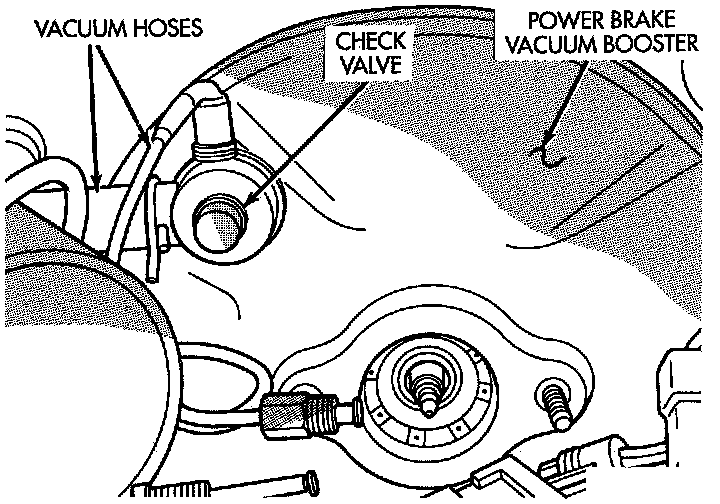 VACUUM HOSES

CHECK VALVE

POWER BRAKE VACUUM BOOSTER