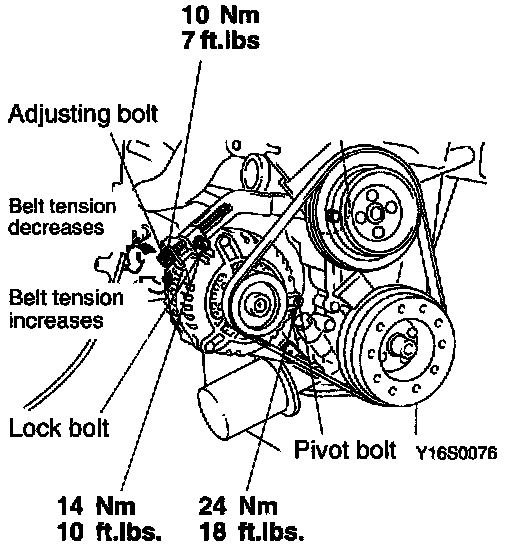 10 Nm
7 ft.lbs

Adjusting bolt

Belt tension decreases

Belt tension increases

Lock bolt

Pivot bolt

Y16S0076

14 Nm
10 ft.lbs.

24 Nm
18 ft.lbs.