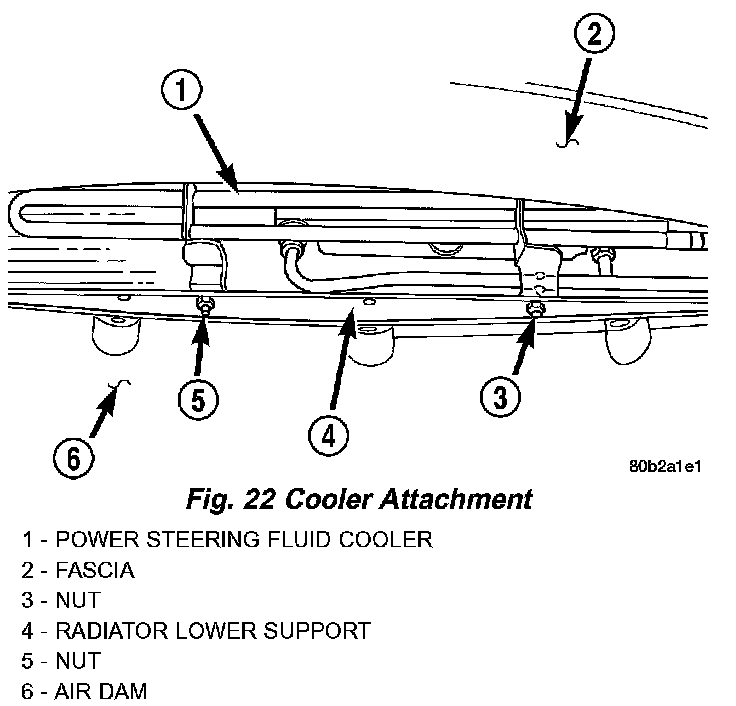 2

1

5

4

3

6

80b2a1e1

Fig. 22 Cooler Attachment

1 - POWER STEERING FLUID COOLER
2 - FASCIA
3 - NUT
4 - RADIATOR LOWER SUPPORT
5 - NUT
6 - AIR DAM