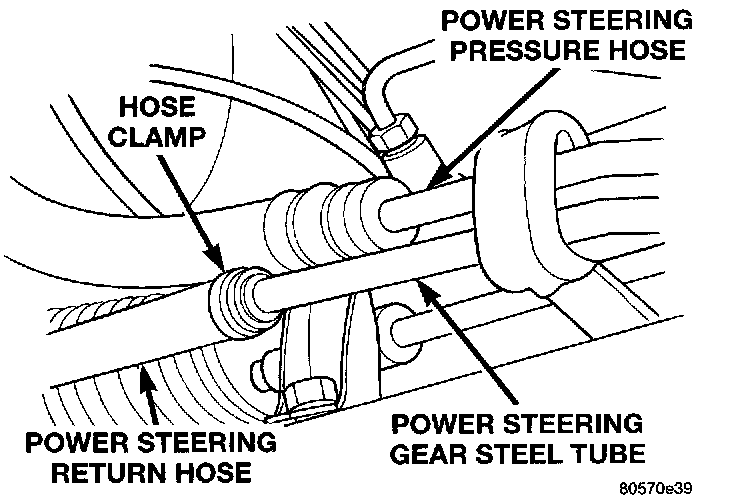 POWER STEERING PRESSURE HOSE

HOSE CLAMP

POWER STEERING RETURN HOSE

POWER STEERING GEAR STEEL TUBE

80570e39