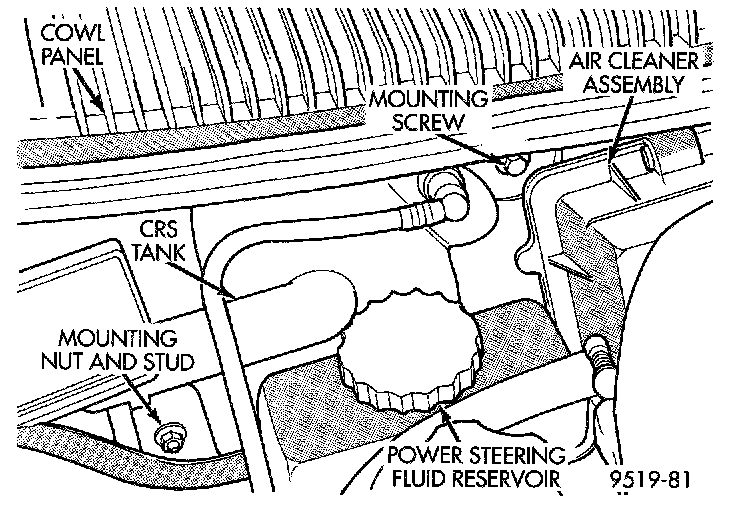 COWL PANEL

MOUNTING SCREW

AIR CLEANER ASSEMBLY

CRS TANK

MOUNTING NUT AND STUD

POWER STEERING FLUID RESERVOIR

9519-81