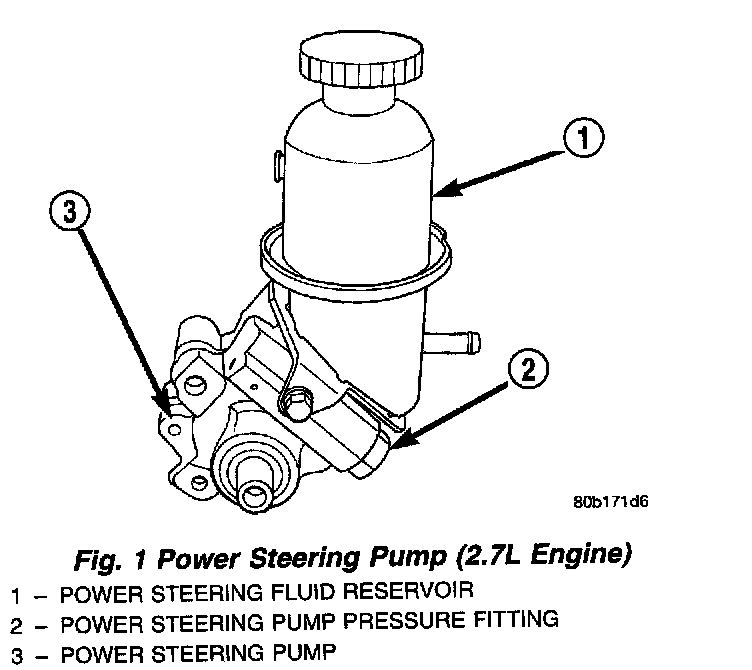 1

3

2

80b171d6

Fig. 1 Power Steering Pump (2.7L Engine)

1 – POWER STEERING FLUID RESERVOIR
2 – POWER STEERING PUMP PRESSURE FITTING
3 – POWER STEERING PUMP