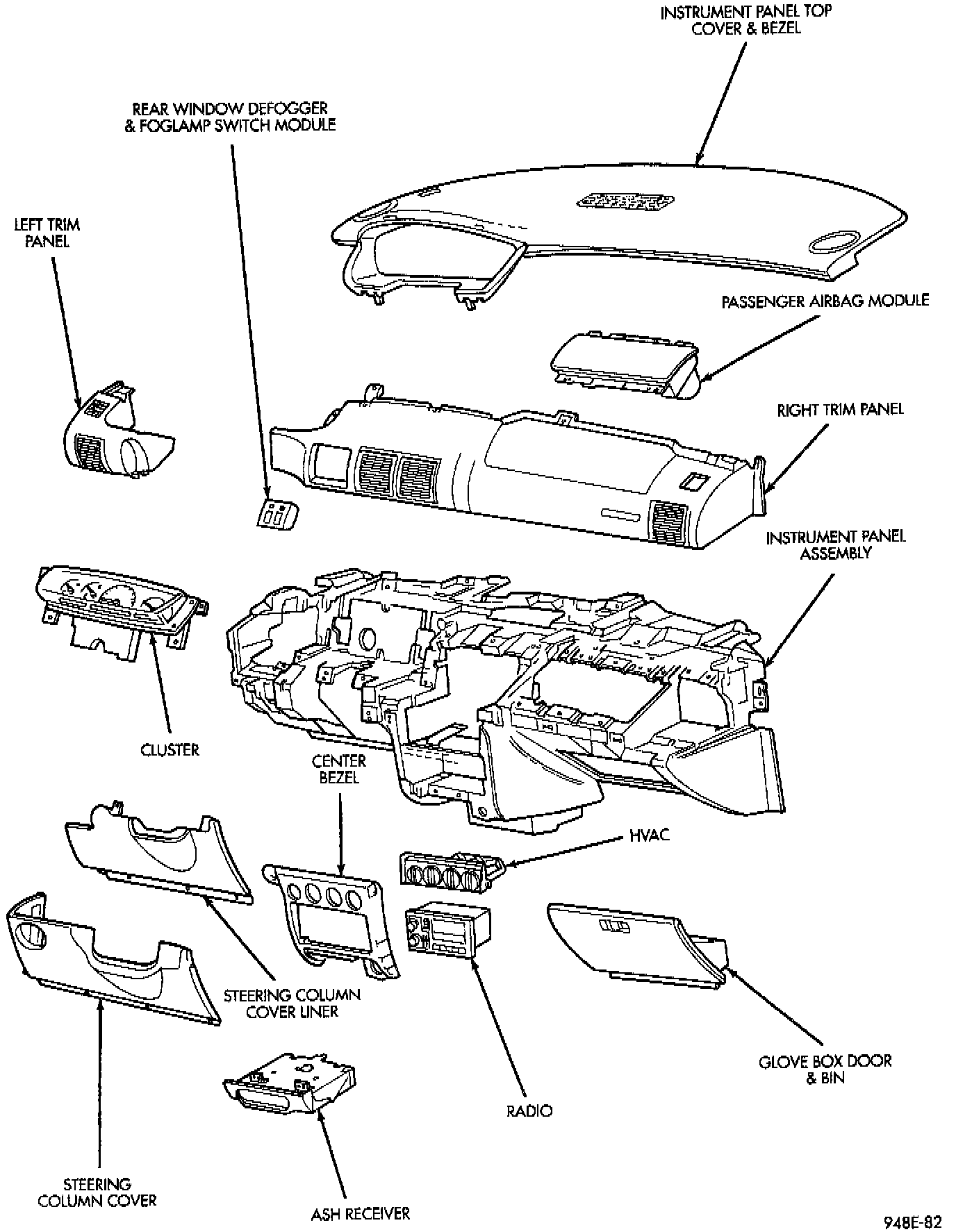 INSTRUMENT PANEL TOP COVER & BEZEL

REAR WINDOW DEFOGGER & FOGLAMP SWITCH MODULE

LEFT TRIM PANEL

PASSENGER AIRBAG MODULE

RIGHT TRIM PANEL

INSTRUMENT PANEL ASSEMBLY

CLUSTER

CENTER BEZEL

HVAC

STEERING COLUMN COVER LINER

GLOVE BOX DOOR & BIN

RADIO

STEERING COLUMN COVER

ASH RECEIVER

948E-82