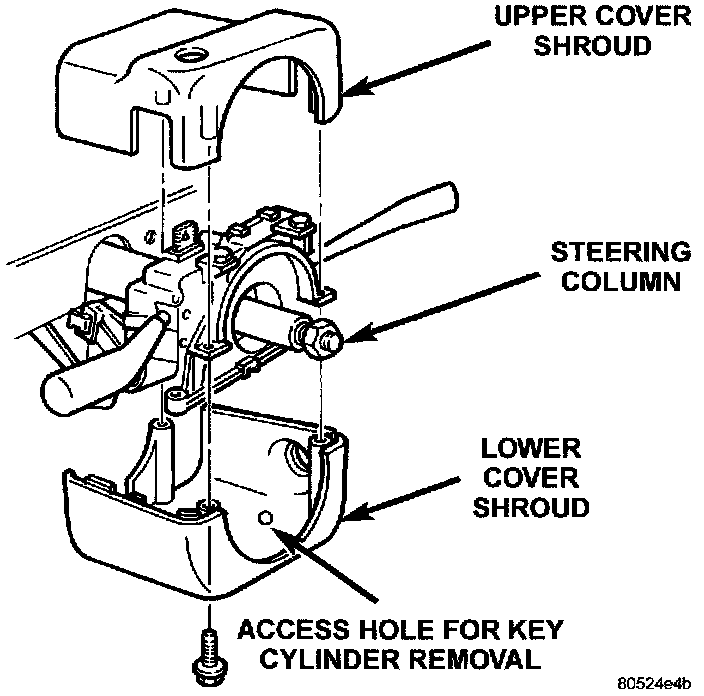 UPPER COVER SHROUD

STEERING COLUMN

LOWER COVER SHROUD

ACCESS HOLE FOR KEY CYLINDER REMOVAL

80524e4b