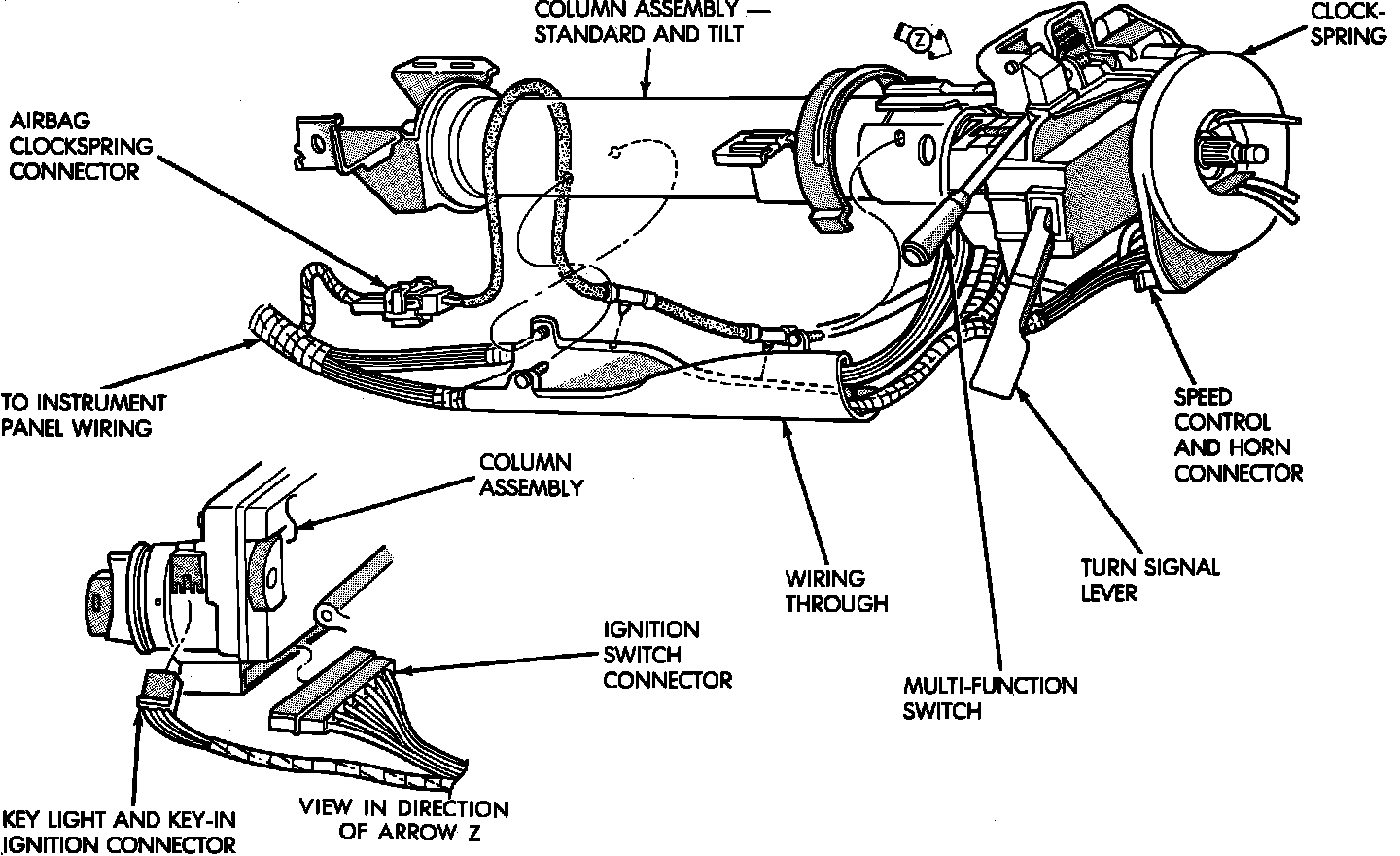 COLUMN ASSEMBLY — STANDARD AND TILT

Z

CLOCK-SPRING

AIRBAG CLOCKSPRING CONNECTOR

TO INSTRUMENT PANEL WIRING

SPEED CONTROL AND HORN CONNECTOR

COLUMN ASSEMBLY

WIRING THROUGH

TURN SIGNAL LEVER

IGNITION SWITCH CONNECTOR

MULTI-FUNCTION SWITCH

KEY LIGHT AND KEY-IN IGNITION CONNECTOR

VIEW IN DIRECTION OF ARROW Z