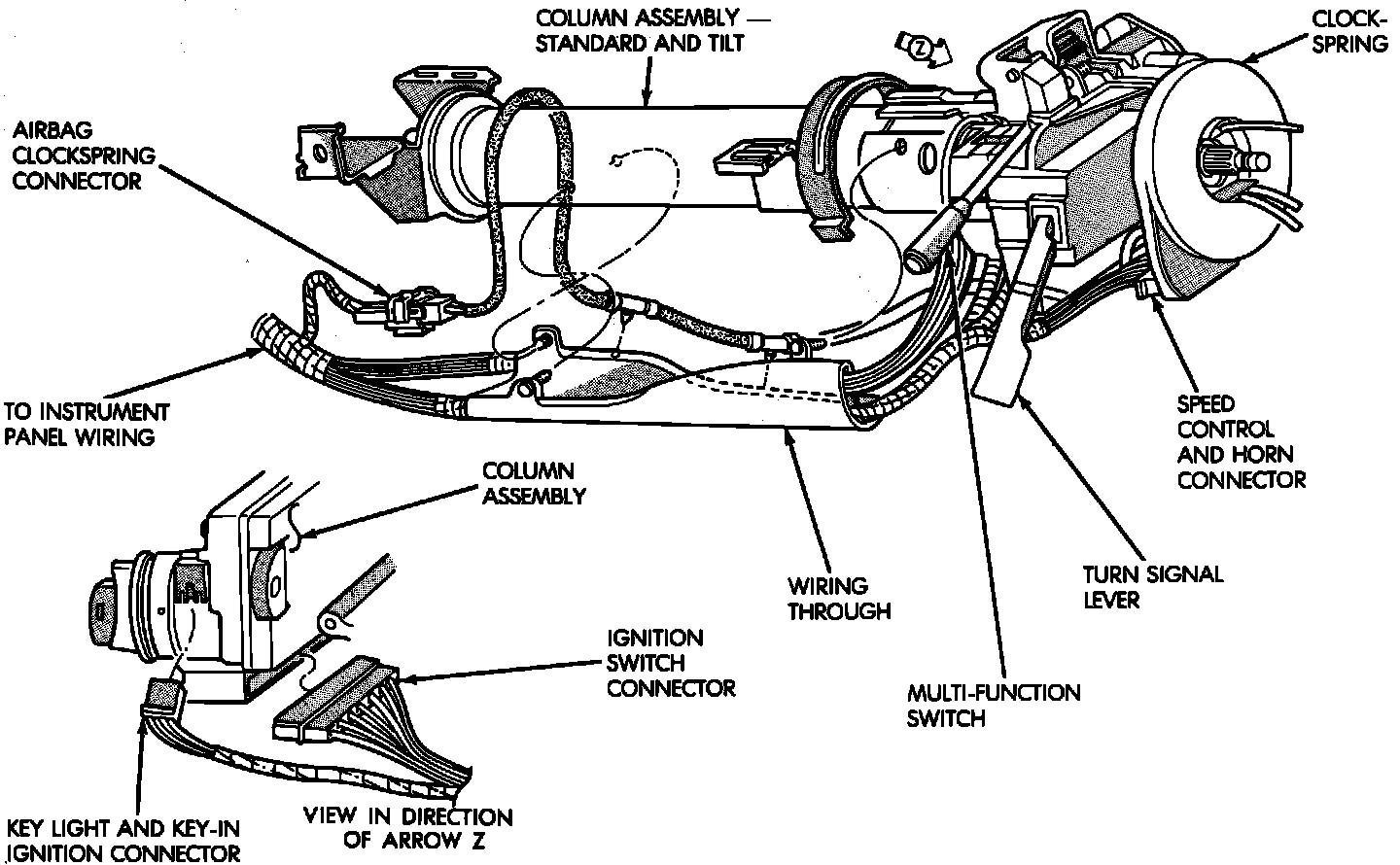 COLUMN ASSEMBLY — STANDARD AND TILT

Z

CLOCK-SPRING

AIRBAG CLOCKSPRING CONNECTOR

TO INSTRUMENT PANEL WIRING

SPEED CONTROL AND HORN CONNECTOR

COLUMN ASSEMBLY

WIRING THROUGH

TURN SIGNAL LEVER

IGNITION SWITCH CONNECTOR

MULTI-FUNCTION SWITCH

KEY LIGHT AND KEY-IN IGNITION CONNECTOR

VIEW IN DIRECTION OF ARROW Z