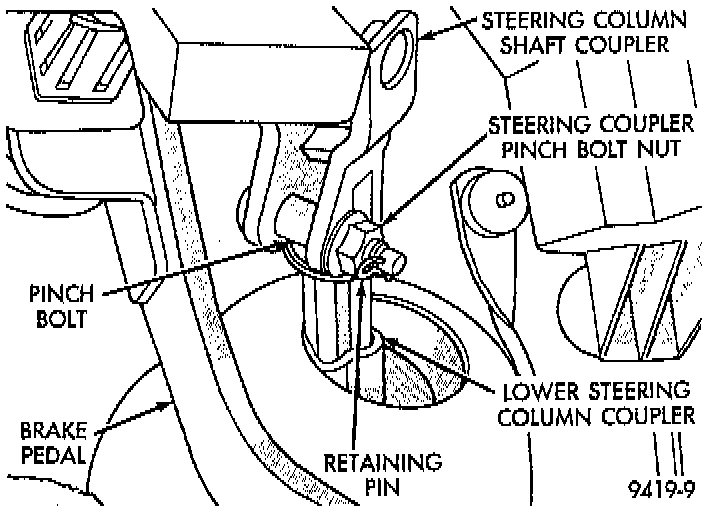 STEERING COLUMN SHAFT COUPLER

STEERING COUPLER PINCH BOLT NUT

PINCH BOLT

LOWER STEERING COLUMN COUPLER

BRAKE PEDAL

RETAINING PIN

9419-9