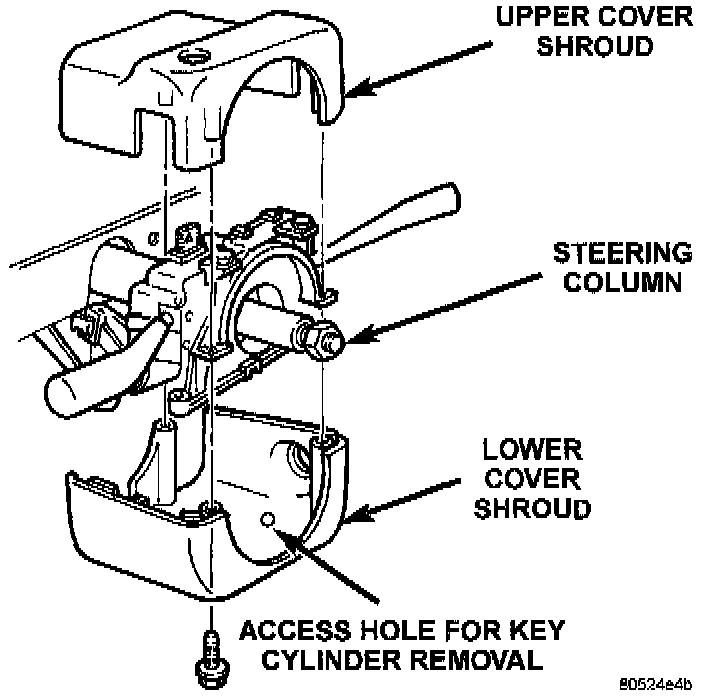 UPPER COVER SHROUD

STEERING COLUMN

LOWER COVER SHROUD

ACCESS HOLE FOR KEY CYLINDER REMOVAL

80524e4b