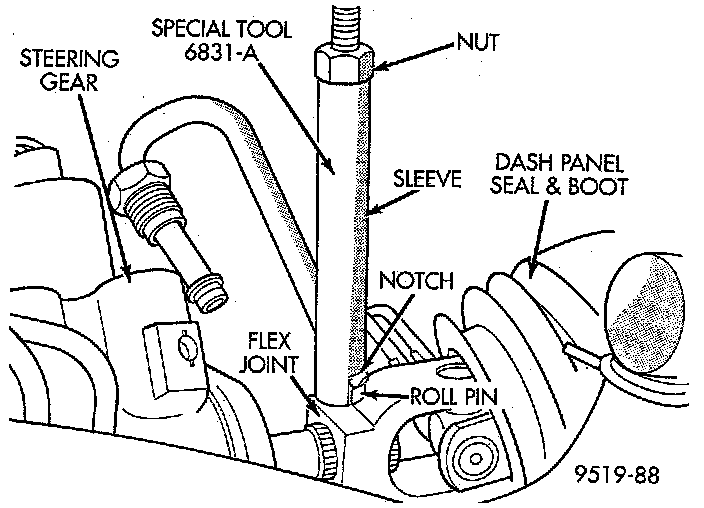 SPECIAL TOOL 6831-A

NUT

STEERING GEAR

SLEEVE

DASH PANEL SEAL & BOOT

NOTCH

FLEX JOINT

ROLL PIN

9519-88