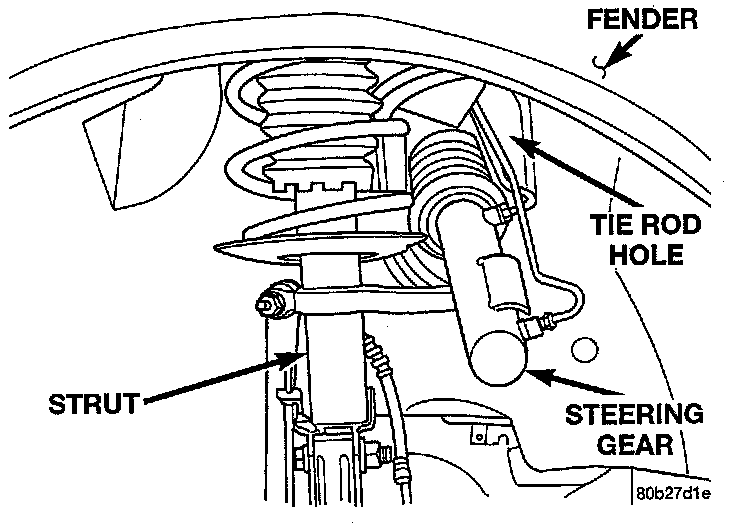 FENDER

TIE ROD HOLE

STRUT

STEERING GEAR

80b27d1e