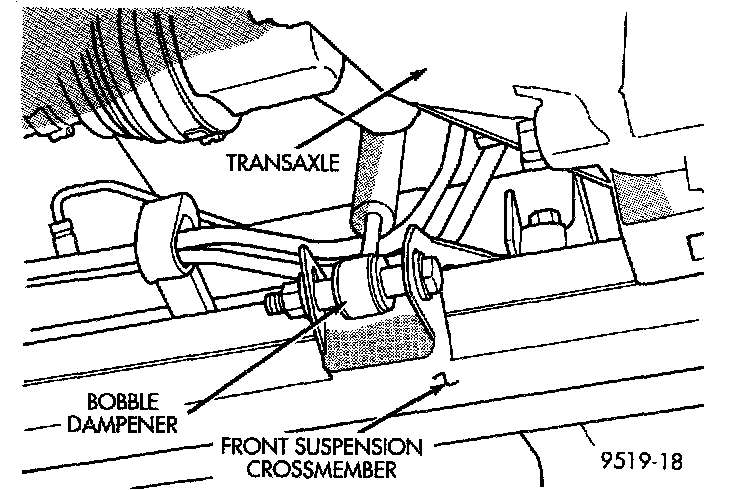 TRANSAXLE

BOBBLE DAMPENER

FRONT SUSPENSION CROSSMEMBER

9519-18