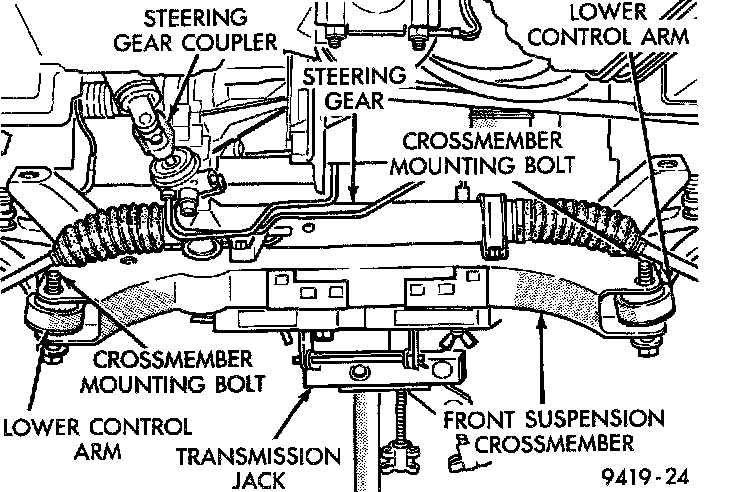 STEERING GEAR COUPLER

LOWER CONTROL ARM

STEERING GEAR

CROSSMEMBER MOUNTING BOLT

CROSSMEMBER MOUNTING BOLT

LOWER CONTROL ARM

TRANSMISSION JACK

FRONT SUSPENSION CROSSMEMBER

9419-24