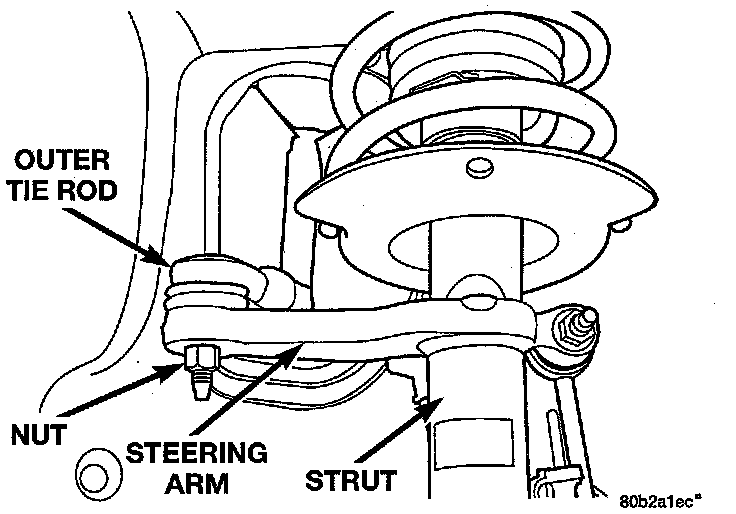 OUTER TIE ROD

NUT

STEERING ARM

STRUT

80b2a1ec