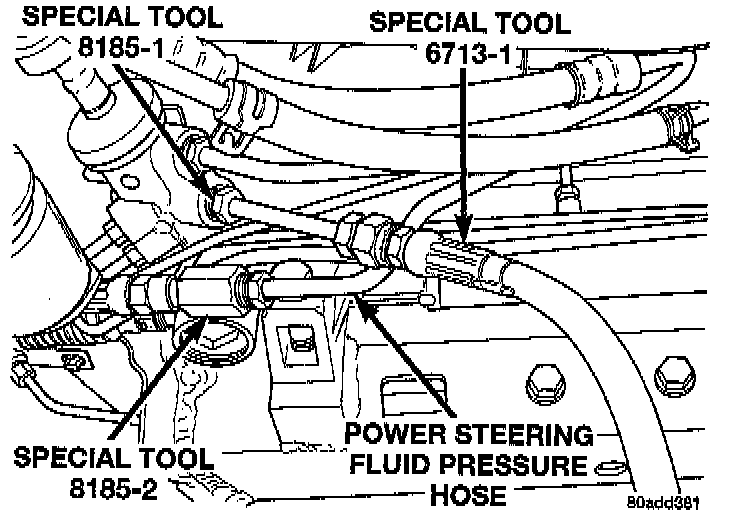 SPECIAL TOOL
8185-1

SPECIAL TOOL
6713-1

SPECIAL TOOL
8185-2

POWER STEERING
FLUID PRESSURE
HOSE

80add381