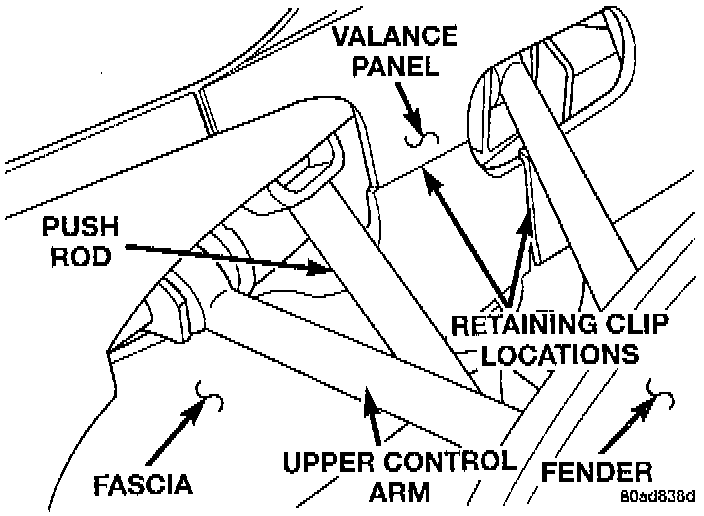 VALANCE PANEL

PUSH ROD

RETAINING CLIP LOCATIONS

FASCIA

UPPER CONTROL ARM

FENDER

80ad838d