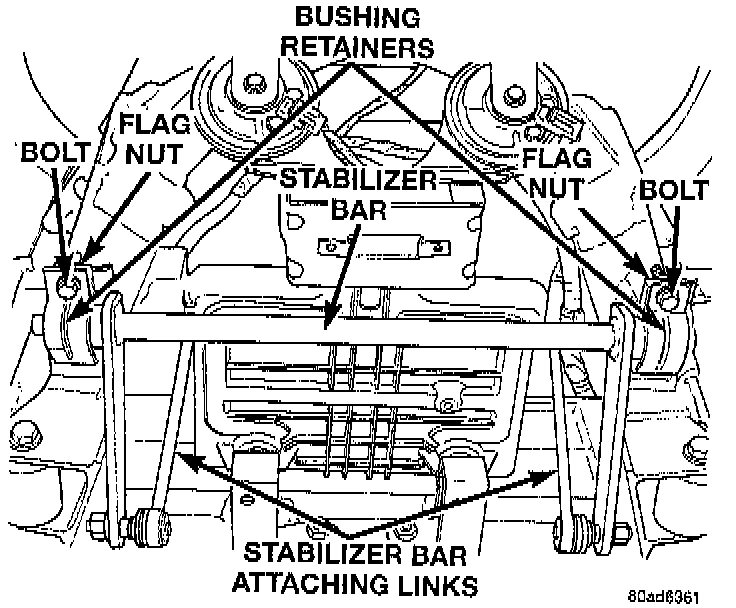 BUSHING RETAINERS

BOLT

FLAG NUT

STABILIZER BAR

FLAG NUT

BOLT

STABILIZER BAR ATTACHING LINKS

80ad6361