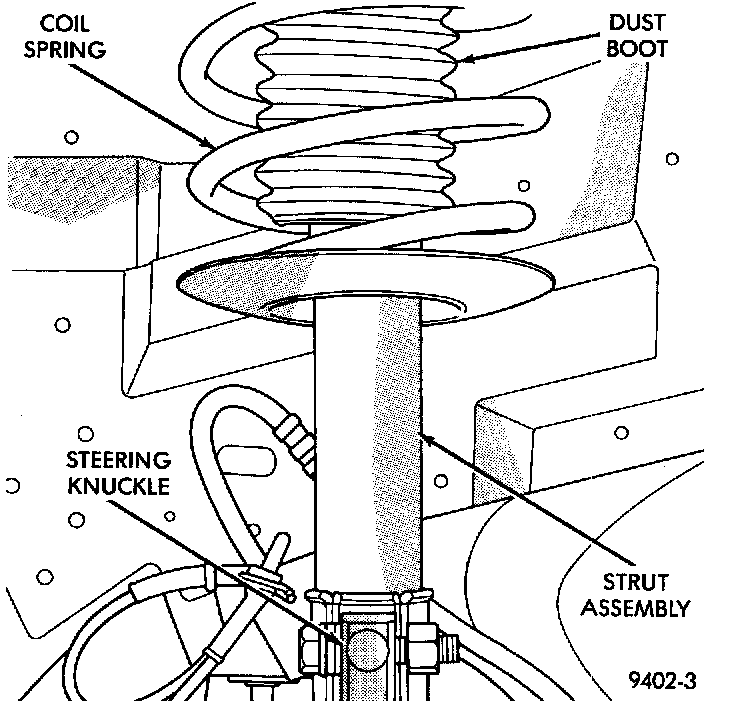 COIL SPRING

DUST BOOT

STEERING KNUCKLE

STRUT ASSEMBLY

9402-3