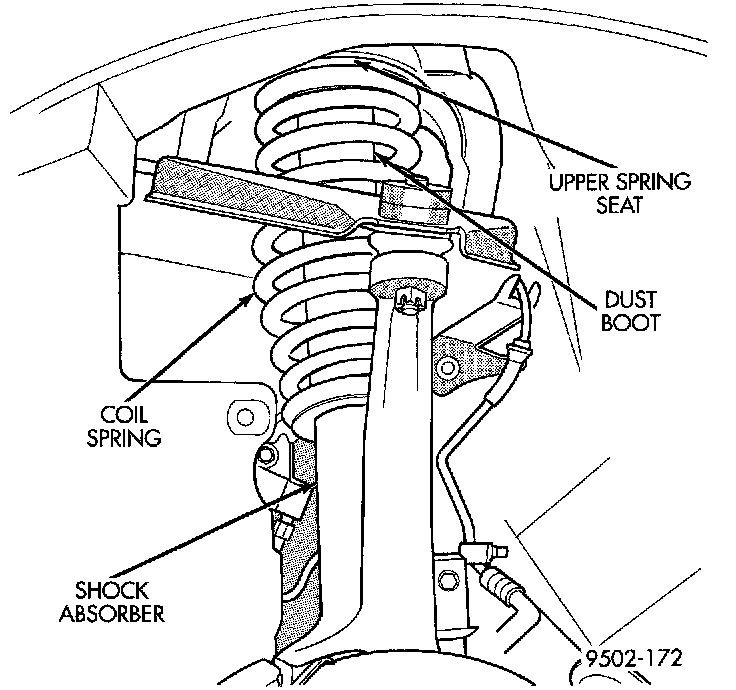 UPPER SPRING SEAT

DUST BOOT

COIL SPRING

SHOCK ABSORBER

9502-172