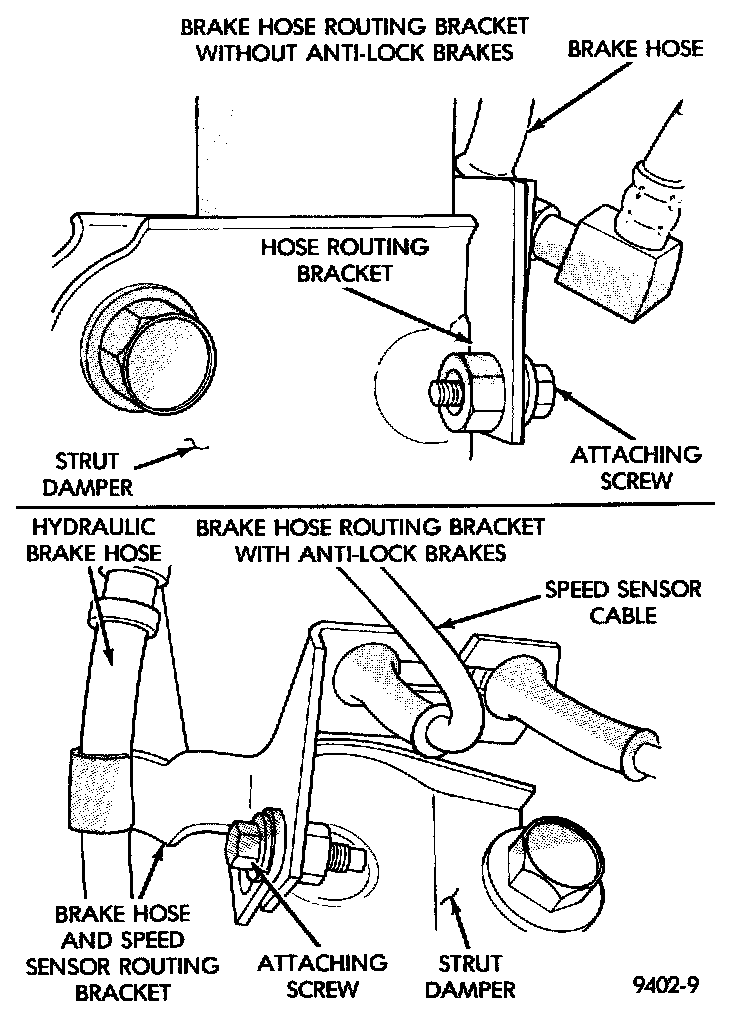 BRAKE HOSE ROUTING BRACKET WITHOUT ANTI-LOCK BRAKES

BRAKE HOSE

HOSE ROUTING BRACKET

STRUT DAMPER

ATTACHING SCREW

HYDRAULIC BRAKE HOSE

BRAKE HOSE ROUTING BRACKET WITH ANTI-LOCK BRAKES

SPEED SENSOR CABLE

BRAKE HOSE AND SPEED SENSOR ROUTING BRACKET

ATTACHING SCREW

STRUT DAMPER

9402-9