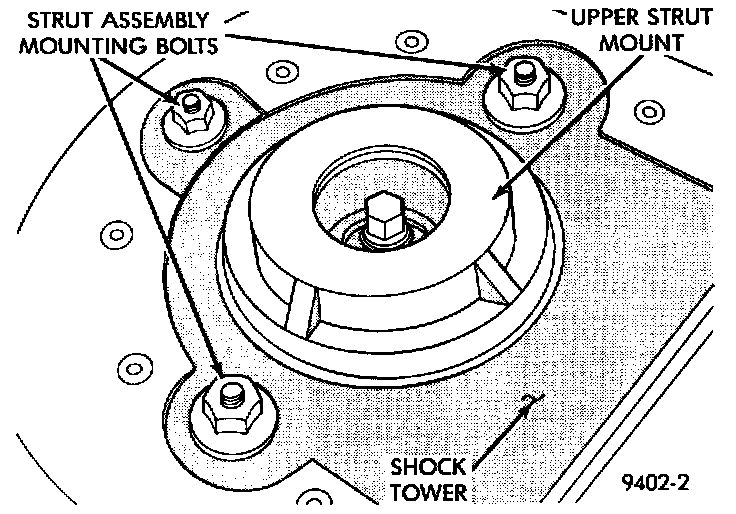 STRUT ASSEMBLY MOUNTING BOLTS

UPPER STRUT MOUNT

SHOCK TOWER

9402-2