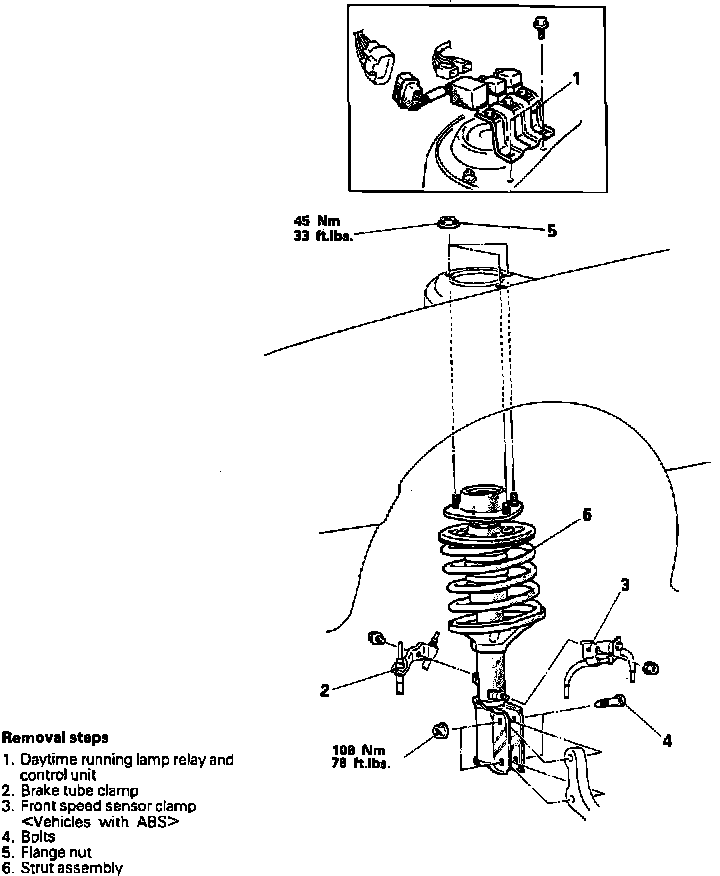 1

45 Nm
33 ft.lbs.

5

6

3

2

4

108 Nm
78 ft.lbs.

Removal steps
1. Daytime running lamp relay and control unit
2. Brake tube clamp
3. Front speed sensor clamp <Vehicles with ABS>
4. Bolts
5. Flange nut
6. Strut assembly