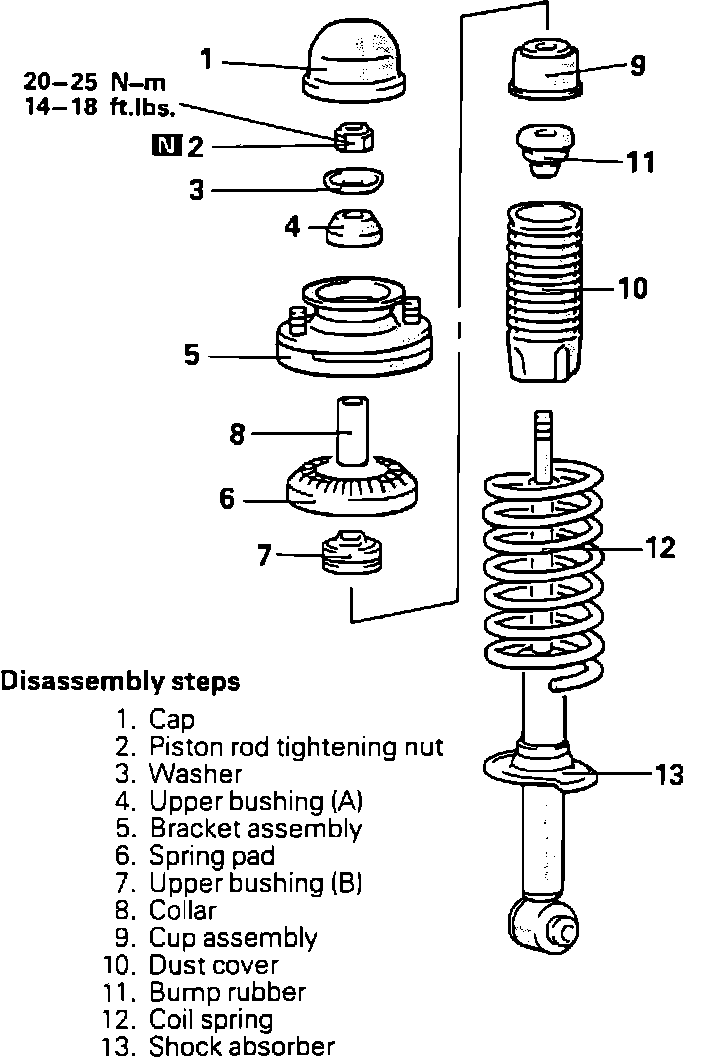 1

20–25 N–m
14–18 ft.lbs.

N 2

3

4

5

8

6

7

9

11

10

12

13

Disassembly steps

1. Cap
2. Piston rod tightening nut
3. Washer
4. Upper bushing (A)
5. Bracket assembly
6. Spring pad
7. Upper bushing (B)
8. Collar
9. Cup assembly
10. Dust cover
11. Bump rubber
12. Coil spring
13. Shock absorber