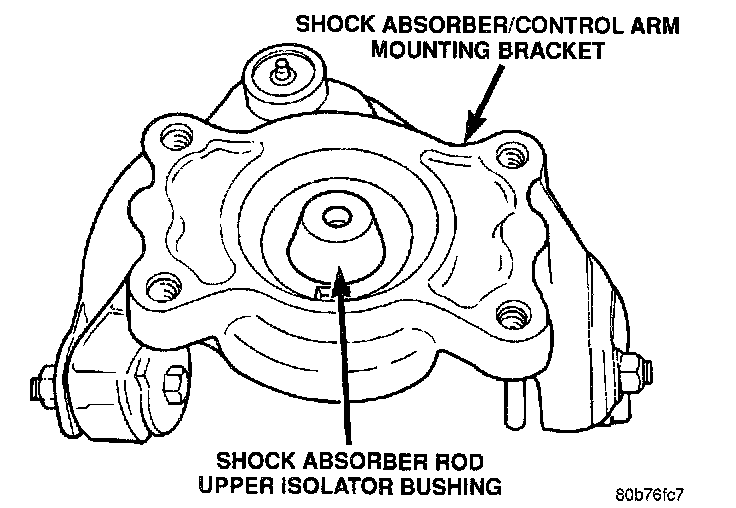 SHOCK ABSORBER/CONTROL ARM MOUNTING BRACKET

SHOCK ABSORBER ROD UPPER ISOLATOR BUSHING

80b76fc7