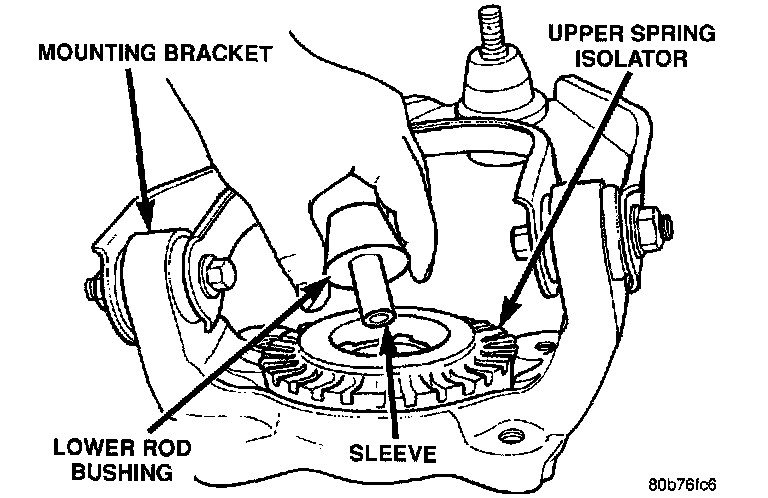 MOUNTING BRACKET

UPPER SPRING ISOLATOR

LOWER ROD BUSHING

SLEEVE

80b76fc6