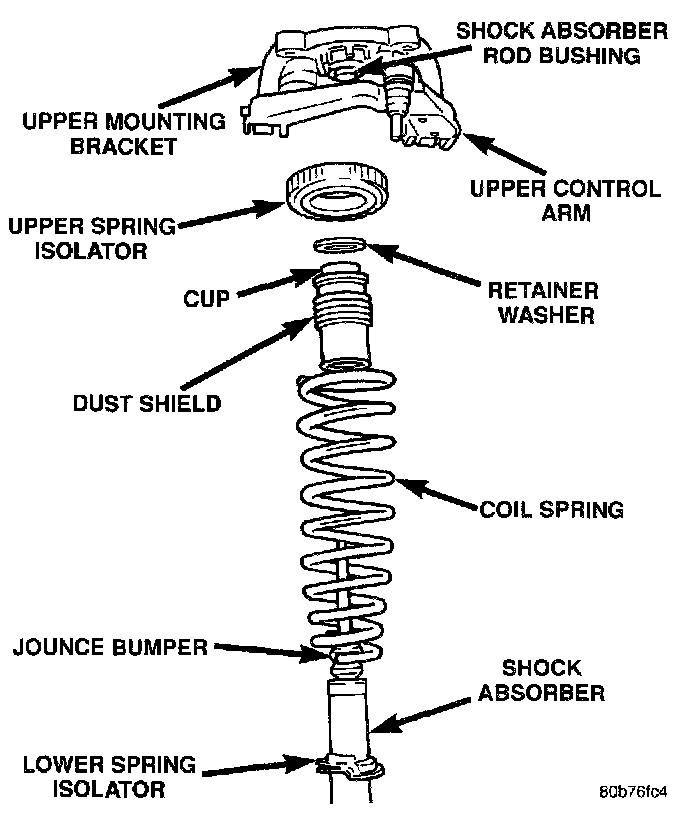 SHOCK ABSORBER ROD BUSHING

UPPER MOUNTING BRACKET

UPPER CONTROL ARM

UPPER SPRING ISOLATOR

RETAINER WASHER

CUP

DUST SHIELD

COIL SPRING

JOUNCE BUMPER

SHOCK ABSORBER

LOWER SPRING ISOLATOR

80b76fc4