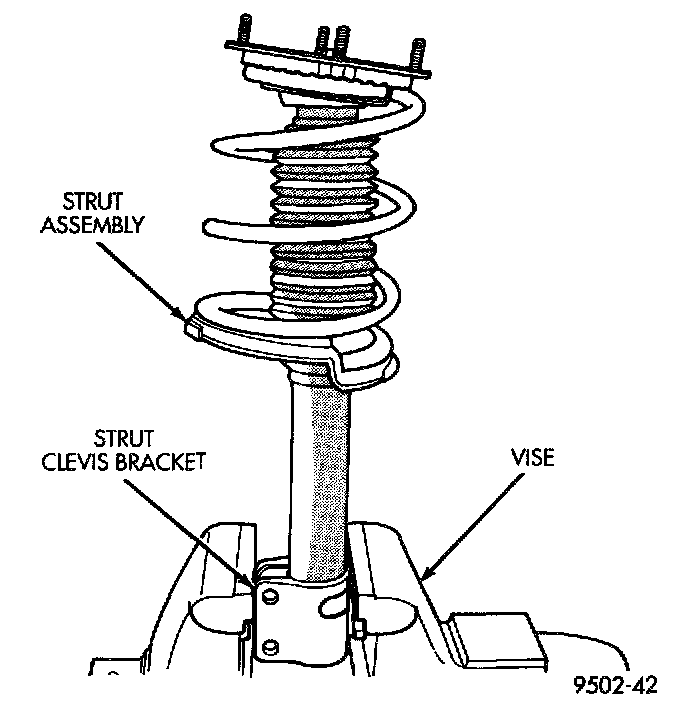 STRUT ASSEMBLY

STRUT CLEVIS BRACKET

VISE

9502-42