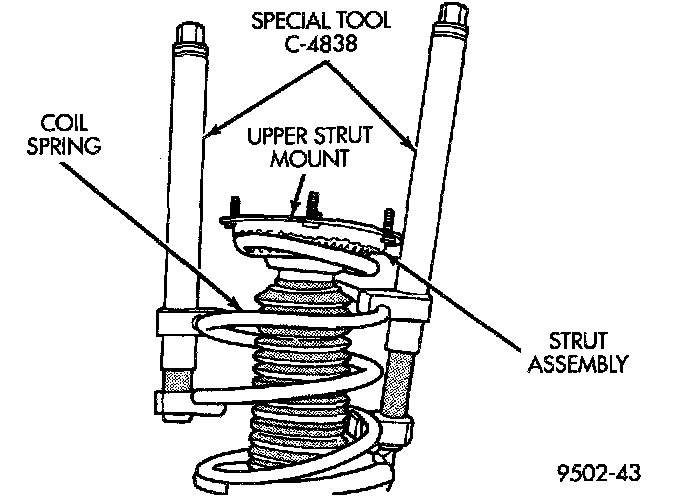 SPECIAL TOOL C-4838

COIL SPRING

UPPER STRUT MOUNT

STRUT ASSEMBLY

9502-43