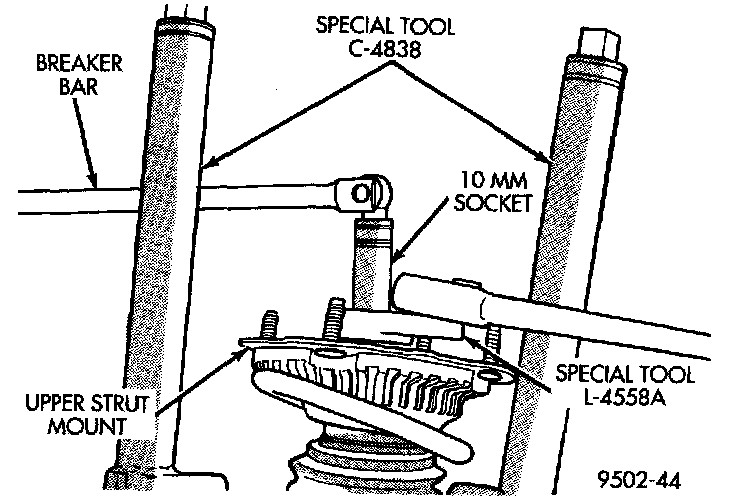 SPECIAL TOOL C-4838

BREAKER BAR

10 MM SOCKET

SPECIAL TOOL L-4558A

UPPER STRUT MOUNT

9502-44