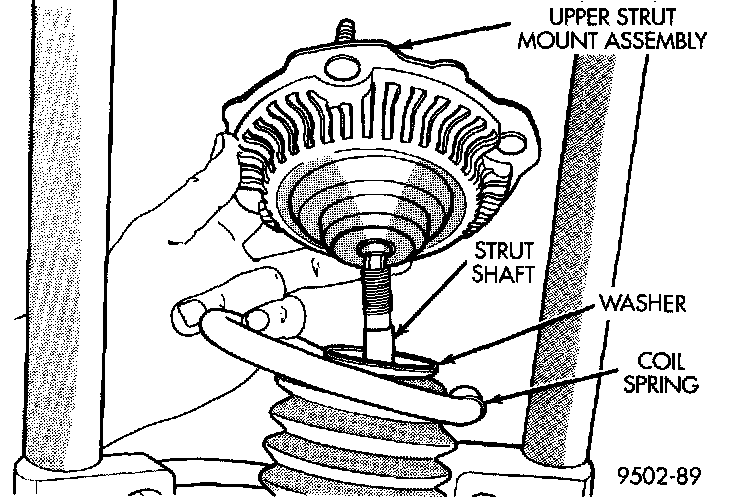 UPPER STRUT MOUNT ASSEMBLY

STRUT SHAFT

WASHER

COIL SPRING

9502-89