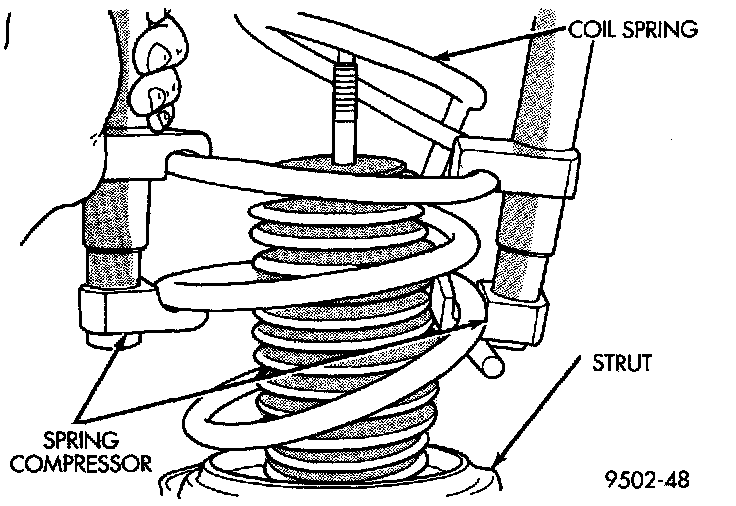 COIL SPRING

STRUT

SPRING COMPRESSOR

9502-48