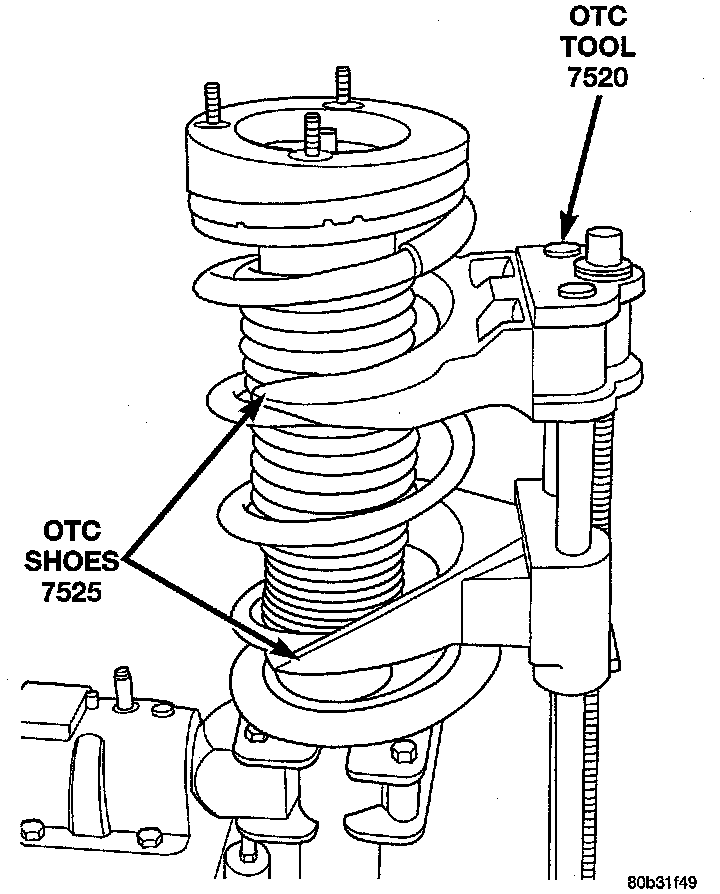 OTC
TOOL
7520

OTC
SHOES
7525

80b31f49