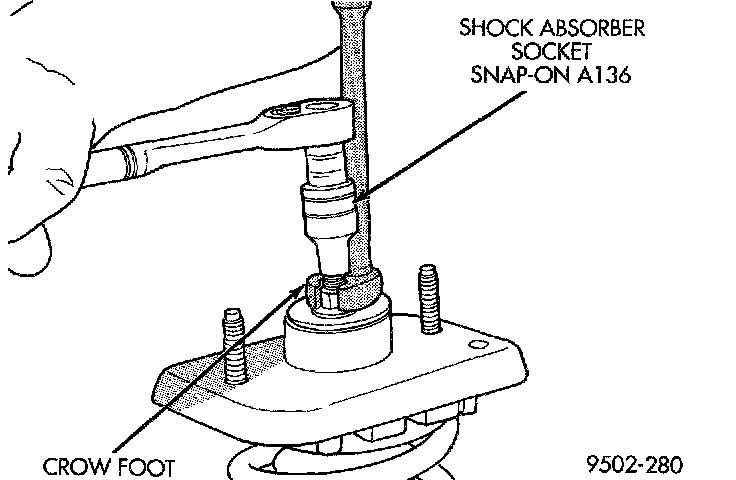 SHOCK ABSORBER SOCKET SNAP-ON A136

CROW FOOT

9502-280