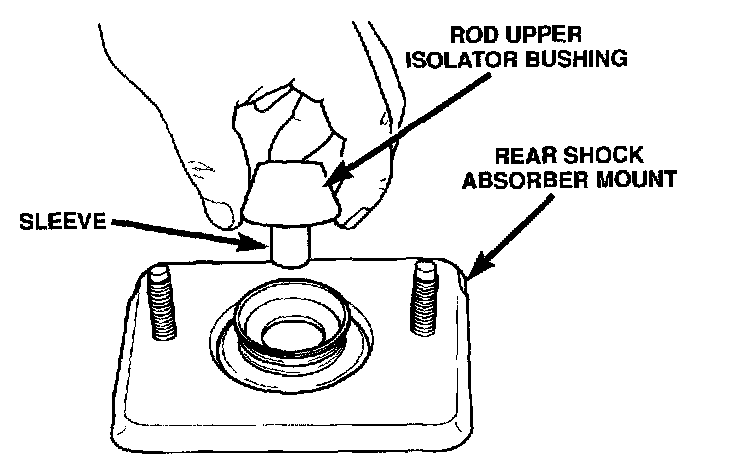 ROD UPPER ISOLATOR BUSHING

REAR SHOCK ABSORBER MOUNT

SLEEVE