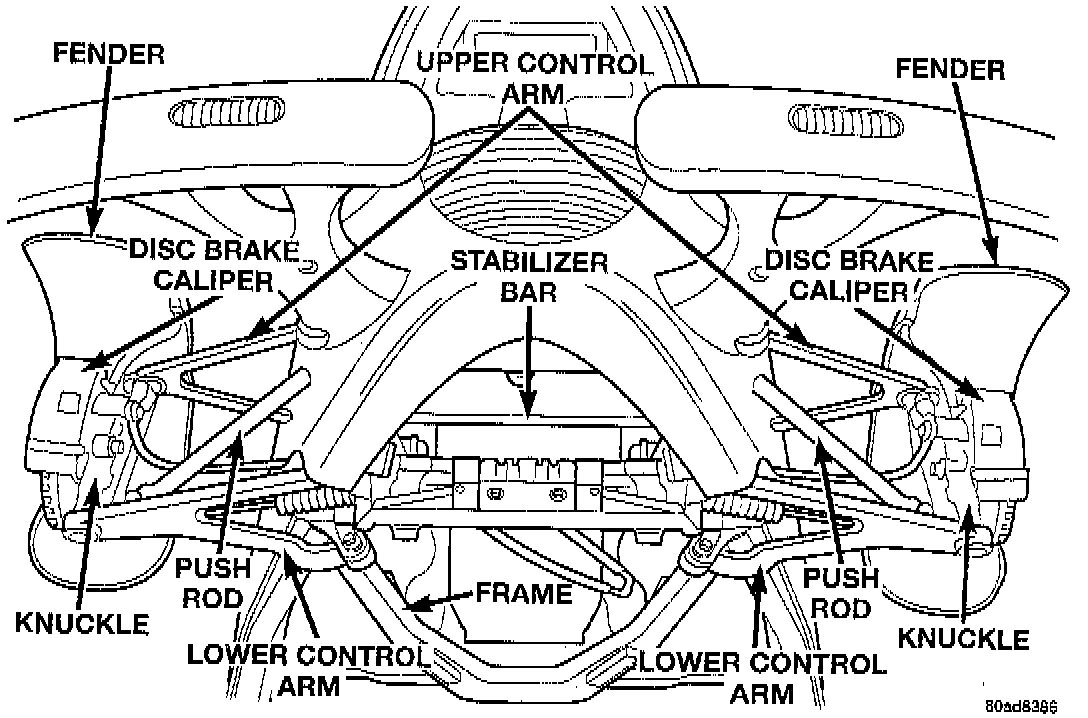 FENDER

UPPER CONTROL ARM

FENDER

DISC BRAKE CALIPER

STABILIZER BAR

DISC BRAKE CALIPER

PUSH ROD

FRAME

PUSH ROD

KNUCKLE

LOWER CONTROL ARM

LOWER CONTROL ARM

KNUCKLE

80ad8386