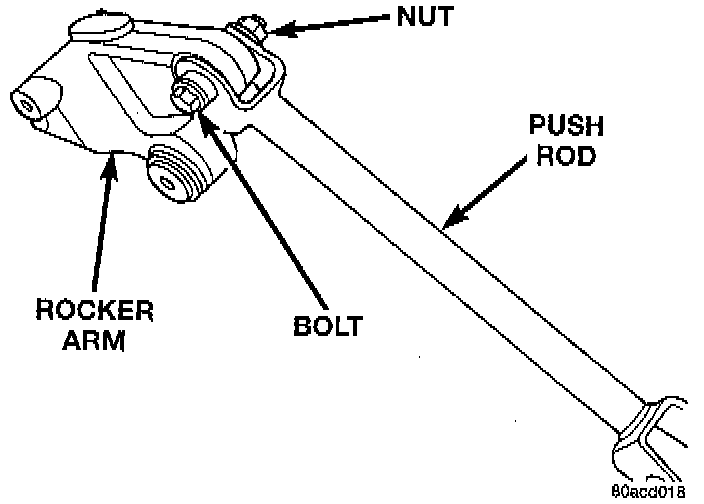 NUT

PUSH ROD

ROCKER ARM

BOLT

80acd018