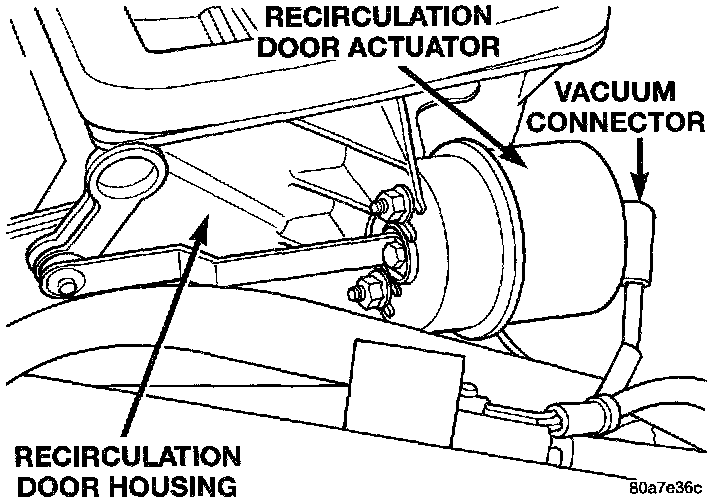 RECIRCULATION DOOR ACTUATOR

VACUUM CONNECTOR

RECIRCULATION DOOR HOUSING

80a7e36c